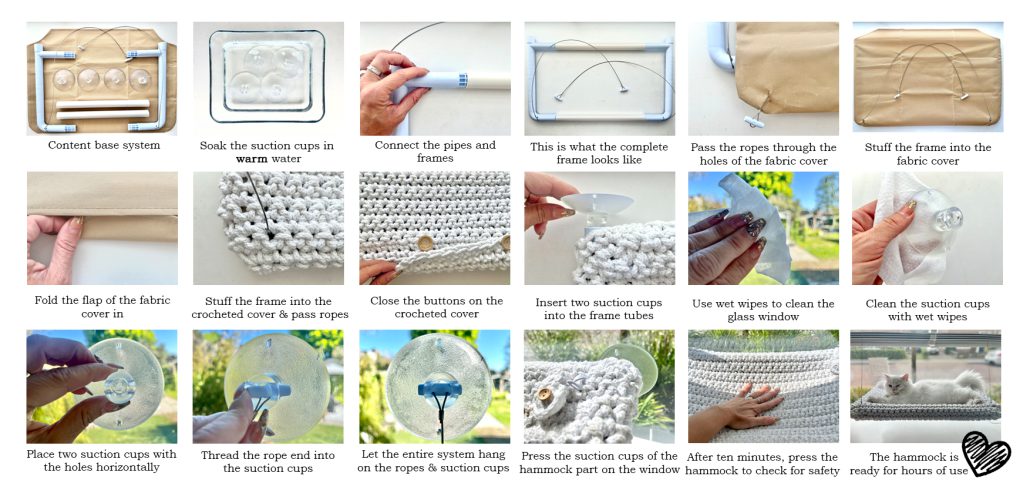 Content base system

Soak the suction cups in **warm** water

Connect the pipes and frames

This is what the complete frame looks like

Pass the ropes through the holes of the fabric cover

Stuff the frame into the fabric cover

Fold the flap of the fabric cover in

Stuff the frame into the crocheted cover & pass ropes

Close the buttons on the crocheted cover

Insert two suction cups into the frame tubes

Use wet wipes to clean the glass window

Clean the suction cups with wet wipes

Place two suction cups with the holes horizontally

Thread the rope end into the suction cups

Let the entire system hang on the ropes & suction cups

Press the suction cups of the hammock part on the window

After ten minutes, press the hammock to check for safety

The hammock is ready for hours of use